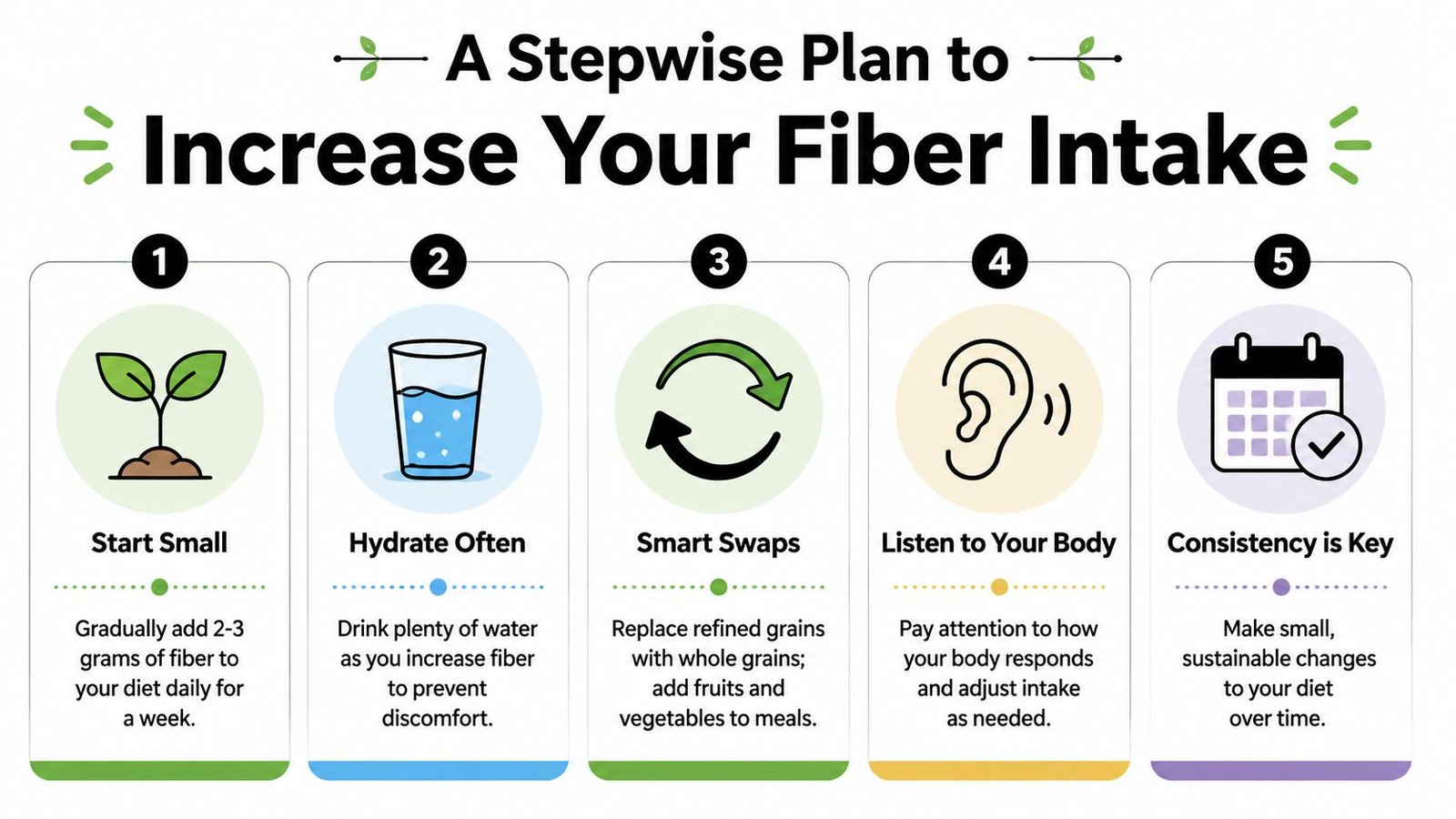 A Stepwise Plan to
Increase Your Fiber Intake

1
Start Small
Gradually add 2-3 grams of fiber to your diet daily for a week.

2
Hydrate Often
Drink plenty of water as you increase fiber to prevent discomfort.

3
Smart Swaps
Replace refined grains with whole grains; add fruits and vegetables to meals.

4
Listen to Your Body
Pay attention to how your body responds and adjust intake as needed.

5
Consistency is Key
Make small, sustainable changes to your diet over time.